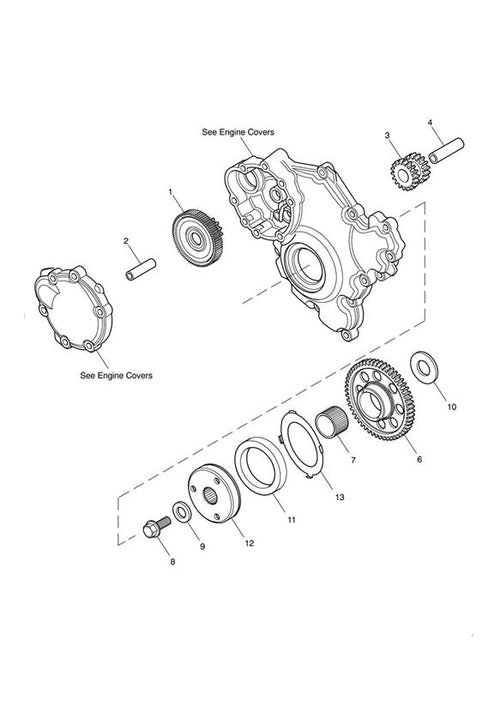 See Engine Covers
4
3
1
2
See Engine Covers
10
6
7
13
11
12
9
8