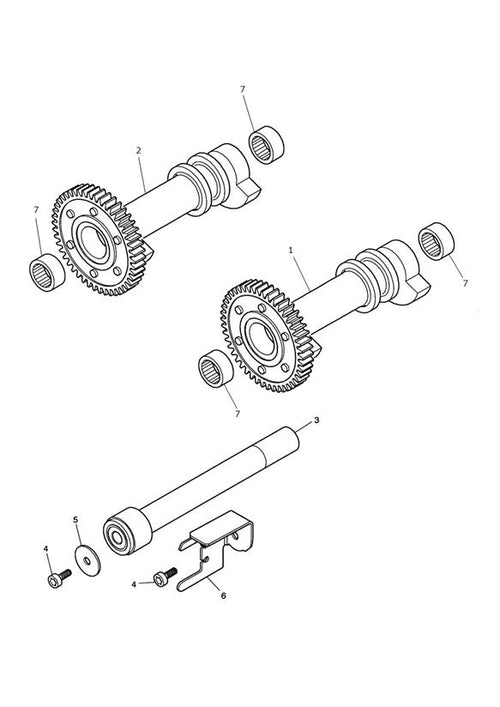 7
2
7
1
7
7
3
5
4
4
6