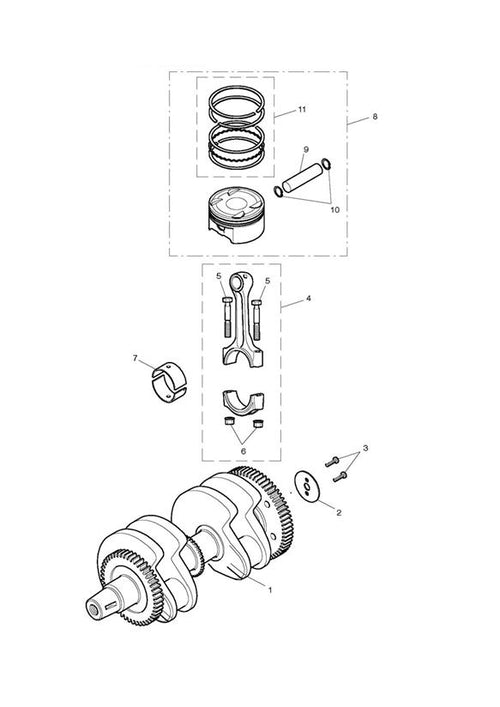 11
8
9
10
5
5
4
7
6
3
2
1