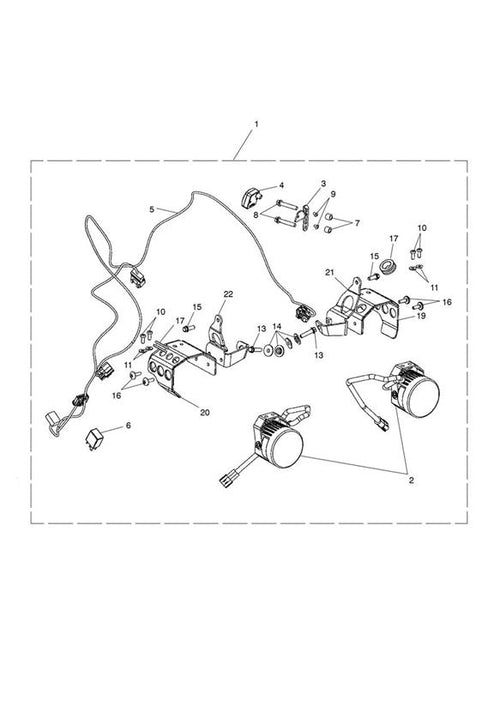 1
4
3
9
5
8
7
10
17
15
11
21
16
19
22
10
15
17
13
14
13
11
16
20
6
2