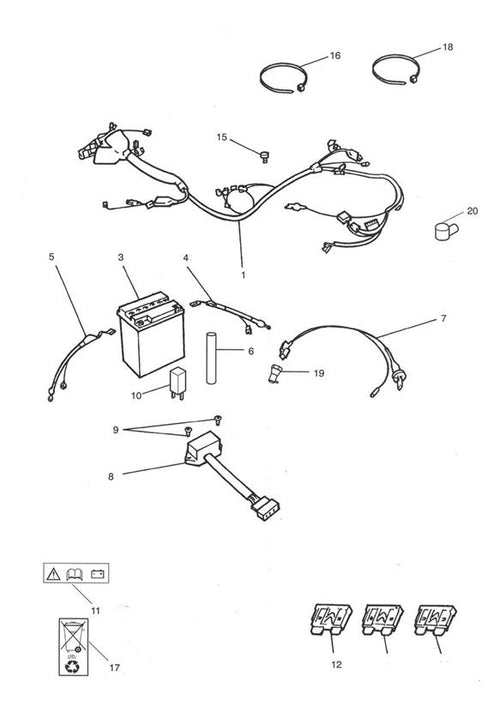 16
18
15
20
1
5
3
4
7
6
19
10
9
8
11
17
12