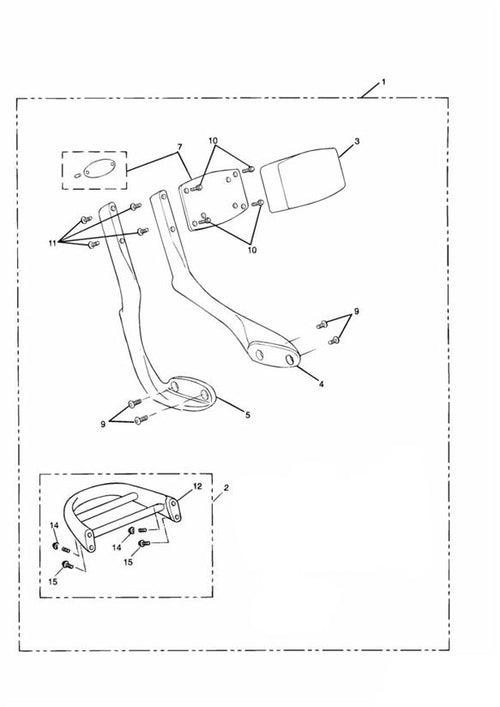 1
7
10
3
11
10
9
4
9
5
12
2
14
14
15
15