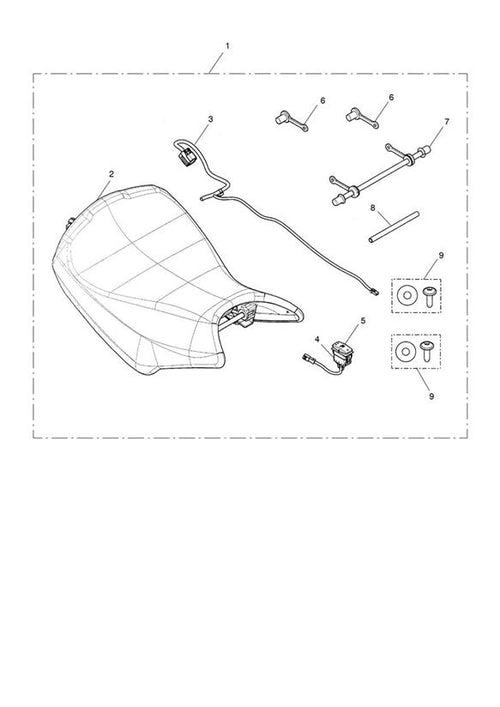 1
2
3
6
6
7
8
9
5
4
9